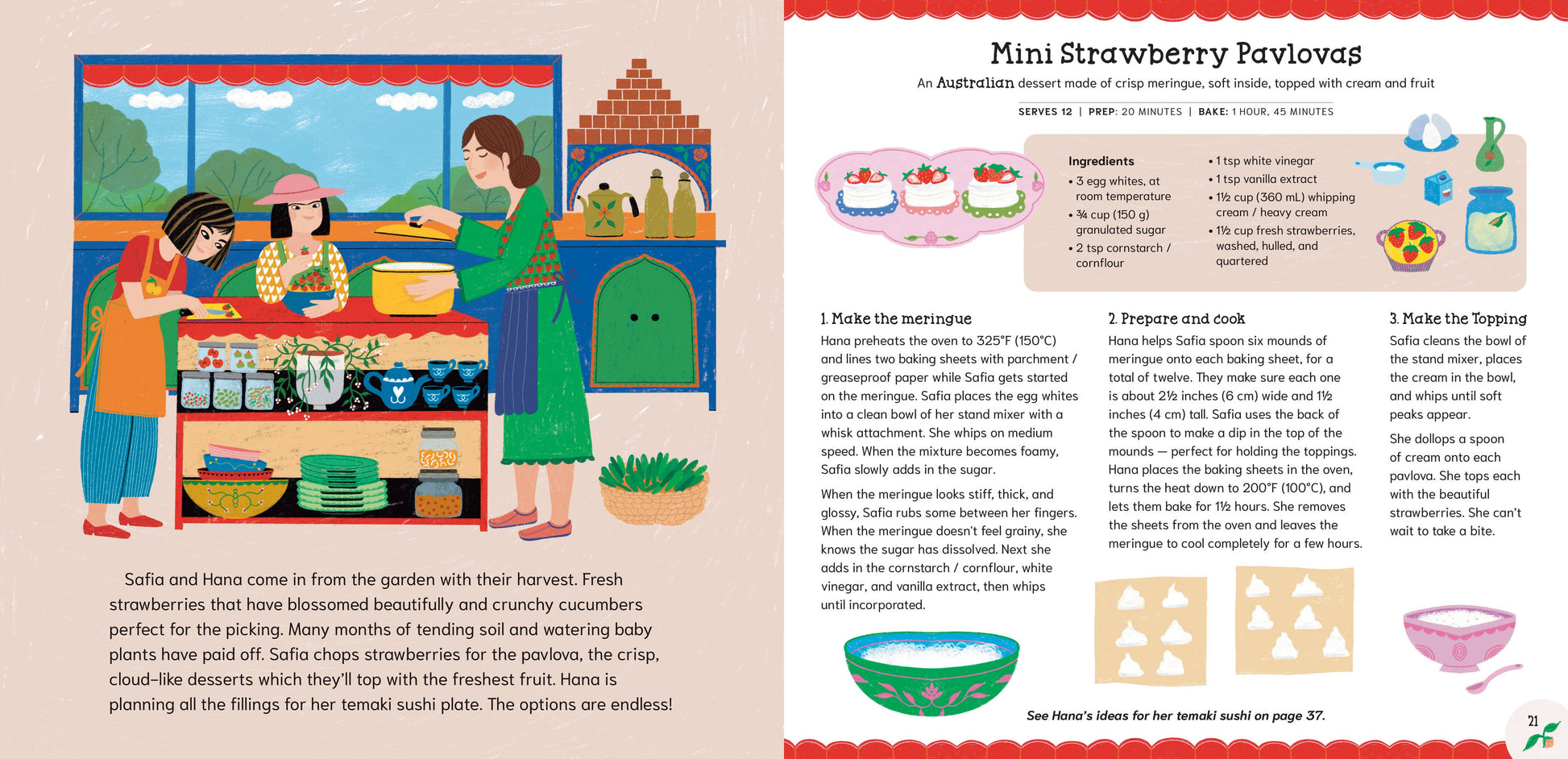 Safia and Hana come in from the garden with their harvest. Fresh strawberries that have blossomed beautifully and crunchy cucumbers perfect for the picking. Many months of tending soil and watering baby plants have paid off. Safia chops strawberries for the pavlova, the crisp, cloud-like desserts which they'll top with the freshest fruit. Hana is planning all the fillings for her temaki sushi plate. The options are endless!

Mini Strawberry Pavlovas

An Australian dessert made of crisp meringue, soft inside, topped with cream and fruit

SERVES 12 | PREP: 20 MINUTES | BAKE: 1 HOUR, 45 MINUTES

Ingredients
• 3 egg whites, at room temperature
• ¾ cup (150 g) granulated sugar
• 2 tsp cornstarch / cornflour
• 1 tsp white vinegar
• 1 tsp vanilla extract
• 1½ cup (360 mL) whipping cream / heavy cream
• 1½ cup fresh strawberries, washed, hulled, and quartered

1. Make the meringue
Hana preheats the oven to 325°F (150°C) and lines two baking sheets with parchment / greaseproof paper while Safia gets started on the meringue. Safia places the egg whites into a clean bowl of her stand mixer with a whisk attachment. She whips on medium speed. When the mixture becomes foamy, Safia slowly adds in the sugar.

When the meringue looks stiff, thick, and glossy, Safia rubs some between her fingers. When the meringue doesn't feel grainy, she knows the sugar has dissolved. Next she adds in the cornstarch / cornflour, white vinegar, and vanilla extract, then whips until incorporated.

2. Prepare and cook
Hana helps Safia spoon six mounds of meringue onto each baking sheet, for a total of twelve. They make sure each one is about 2½ inches (6 cm) wide and 1½ inches (4 cm) tall. Safia uses the back of the spoon to make a dip in the top of the mounds — perfect for holding the toppings. Hana places the baking sheets in the oven, turns the heat down to 200°F (100°C), and lets them bake for 1½ hours. She removes the sheets from the oven and leaves the meringue to cool completely for a few hours.

3. Make the Topping
Safia cleans the bowl of the stand mixer, places the cream in the bowl, and whips until soft peaks appear.

She dollops a spoon of cream onto each pavlova. She tops each with the beautiful strawberries. She can't wait to take a bite.

See Hana's ideas for her temaki sushi on page 37.

21