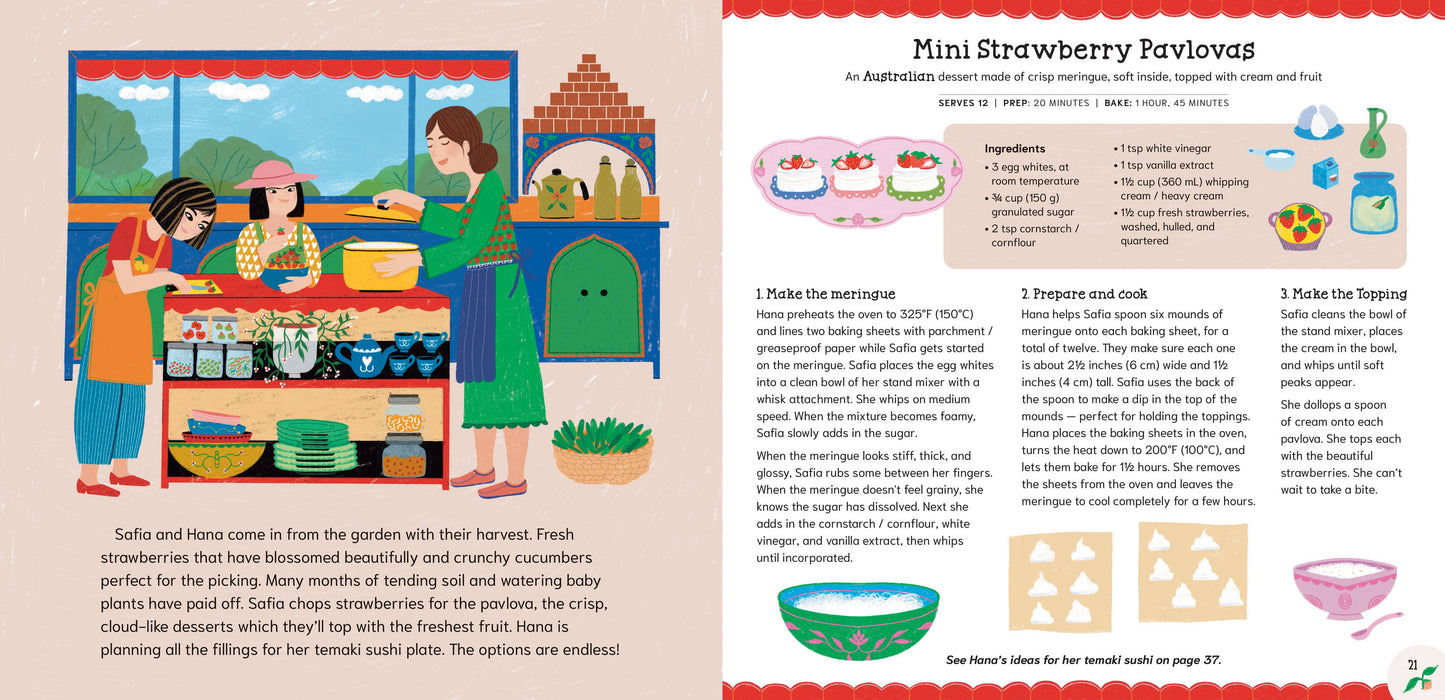 Safia and Hana come in from the garden with their harvest. Fresh strawberries that have blossomed beautifully and crunchy cucumbers perfect for the picking. Many months of tending soil and watering baby plants have paid off. Safia chops strawberries for the pavlova, the crisp, cloud-like desserts which they'll top with the freshest fruit. Hana is planning all the fillings for her temaki sushi plate. The options are endless!

Mini Strawberry Pavlovas

An Australian dessert made of crisp meringue, soft inside, topped with cream and fruit

SERVES 12 | PREP: 20 MINUTES | BAKE: 1 HOUR, 45 MINUTES

Ingredients
• 3 egg whites, at room temperature
• ¾ cup (150 g) granulated sugar
• 2 tsp cornstarch / cornflour
• 1 tsp white vinegar
• 1 tsp vanilla extract
• 1½ cup (360 mL) whipping cream / heavy cream
• 1½ cup fresh strawberries, washed, hulled, and quartered

1. Make the meringue
Hana preheats the oven to 325°F (150°C) and lines two baking sheets with parchment / greaseproof paper while Safia gets started on the meringue. Safia places the egg whites into a clean bowl of her stand mixer with a whisk attachment. She whips on medium speed. When the mixture becomes foamy, Safia slowly adds in the sugar.

When the meringue looks stiff, thick, and glossy, Safia rubs some between her fingers. When the meringue doesn't feel grainy, she knows the sugar has dissolved. Next she adds in the cornstarch / cornflour, white vinegar, and vanilla extract, then whips until incorporated.

2. Prepare and cook
Hana helps Safia spoon six mounds of meringue onto each baking sheet, for a total of twelve. They make sure each one is about 2½ inches (6 cm) wide and 1½ inches (4 cm) tall. Safia uses the back of the spoon to make a dip in the top of the mounds — perfect for holding the toppings. Hana places the baking sheets in the oven, turns the heat down to 200°F (100°C), and lets them bake for 1½ hours. She removes the sheets from the oven and leaves the meringue to cool completely for a few hours.

3. Make the Topping
Safia cleans the bowl of the stand mixer, places the cream in the bowl, and whips until soft peaks appear.

She dollops a spoon of cream onto each pavlova. She tops each with the beautiful strawberries. She can't wait to take a bite.

See Hana's ideas for her temaki sushi on page 37.

21